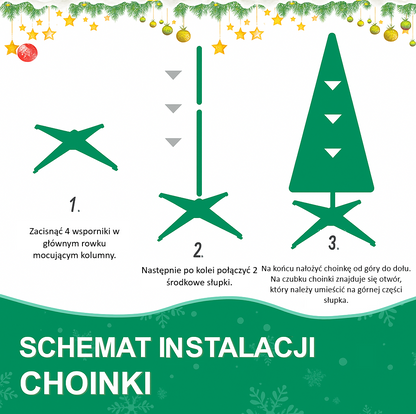 1.

Zacisnąć 4 wsporniki w głównym rowku mocującym kolumny.

2.

Następnie po kolei połączyć 2 środkowe słupki.

3.

Na końcu nałożyć choinkę od góry do dołu. Na czubku choinki znajduje się otwór, który należy umieścić na górnej części słupka.

SCHEMAT INSTALACJI CHOINKI